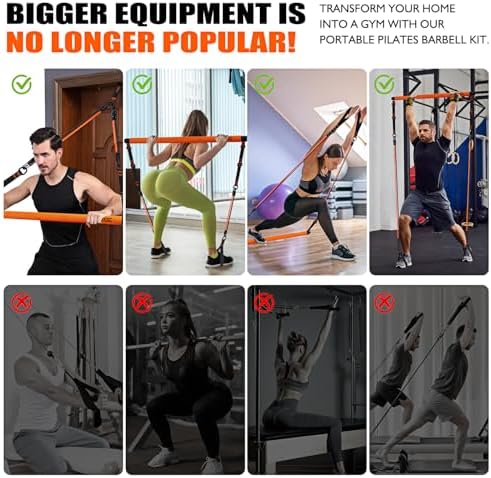 BIGGER EQUIPMENT IS NO LONGER POPULAR!

TRANSFORM YOUR HOME INTO A GYM WITH OUR PORTABLE PILATES BARBELL KIT.